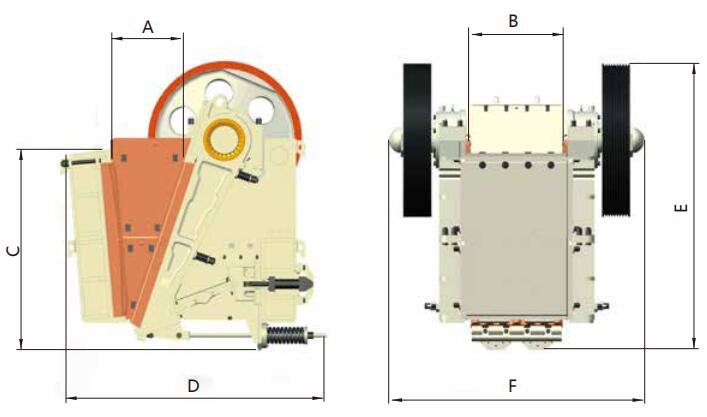 A
C
D
B
E
F